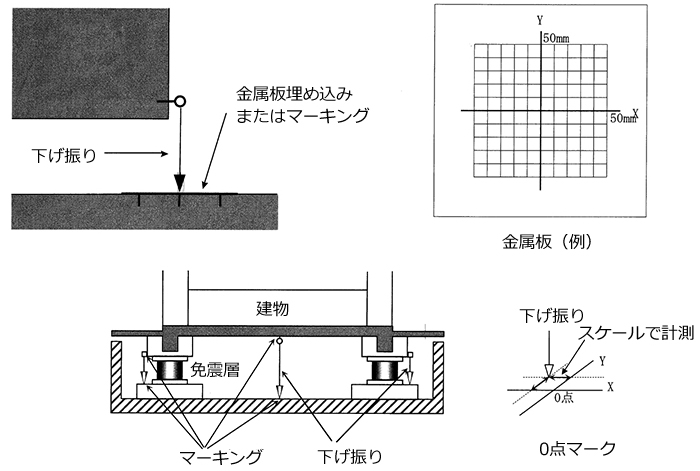 金属板埋め込み
またはマーキング

下げ振り

Y
50mm
50mm X

金属板（例）

建物

免震層

マーキング

下げ振り

下げ振り

スケールで計測

Y

X

0点

0点マーク